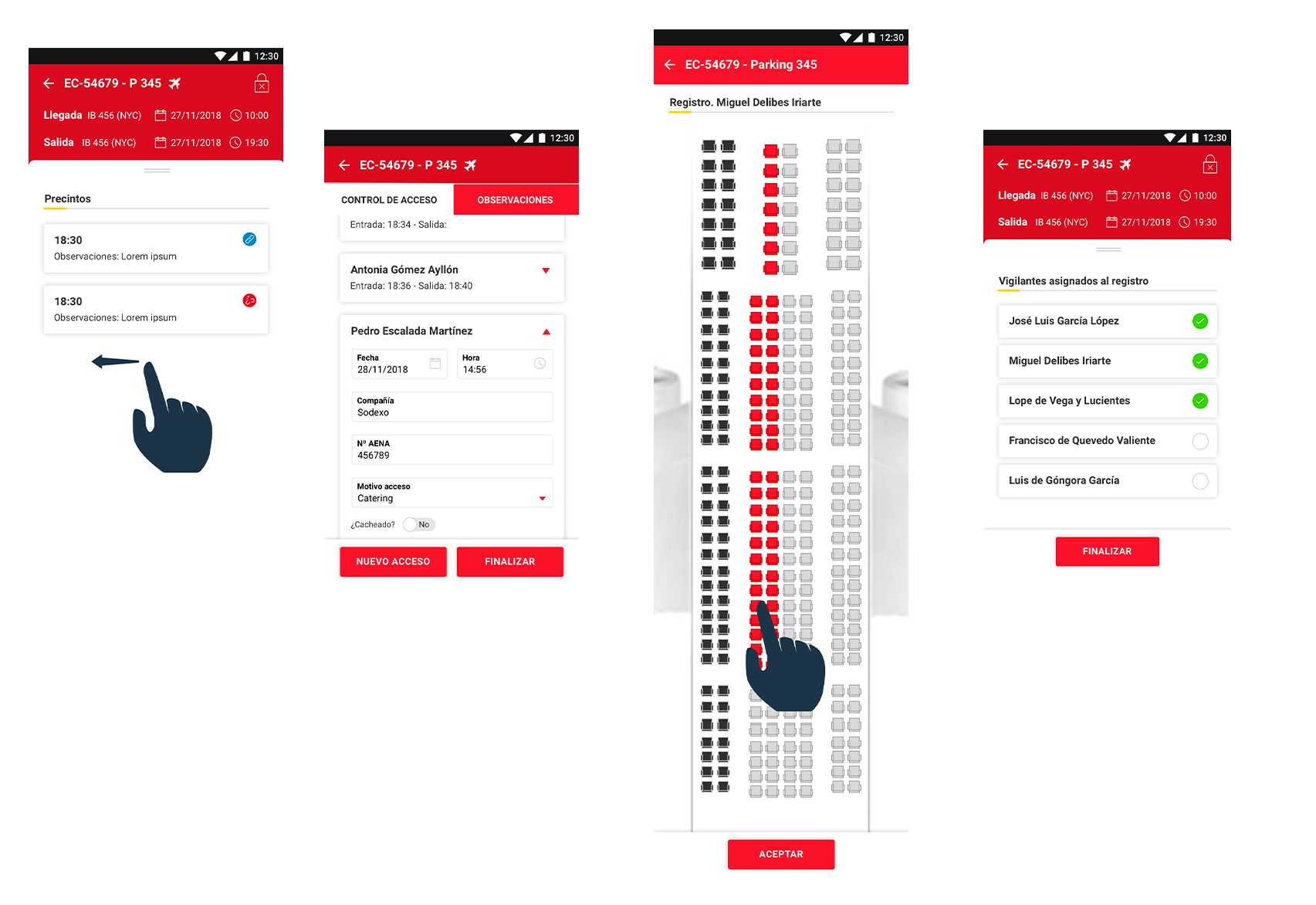 12:30
EC-54679 - P 345
Llegada IB 456 (NYC) 27/11/2018 10:00
Salida IB 456 (NYC) 27/11/2018 19:30

Precintos

18:30
Observaciones: Lorem ipsum

18:30
Observaciones: Lorem ipsum

12:30
EC-54679 - P 345
CONTROL DE ACCESO
OBSERVACIONES
Entrada: 18:34 - Salida:

Antonia Gómez Ayllón
Entrada: 18:36 - Salida: 18:40

Pedro Escalada Martínez
Fecha
28/11/2018
Hora
14:56
Compañía
Sodexo
Nº AENA
456789
Motivo acceso
Catering
¿Cacheado? No

NUEVO ACCESO
FINALIZAR

12:30
EC-54679 - Parking 345
Registro. Miguel Delibes Iriarte

ACEPTAR

12:30
EC-54679 - P 345
Llegada IB 456 (NYC) 27/11/2018 10:00
Salida IB 456 (NYC) 27/11/2018 19:30

Vigilantes asignados al registro
José Luis García López
Miguel Delibes Iriarte
Lope de Vega y Lucientes
Francisco de Quevedo Valiente
Luis de Góngora García

FINALIZAR